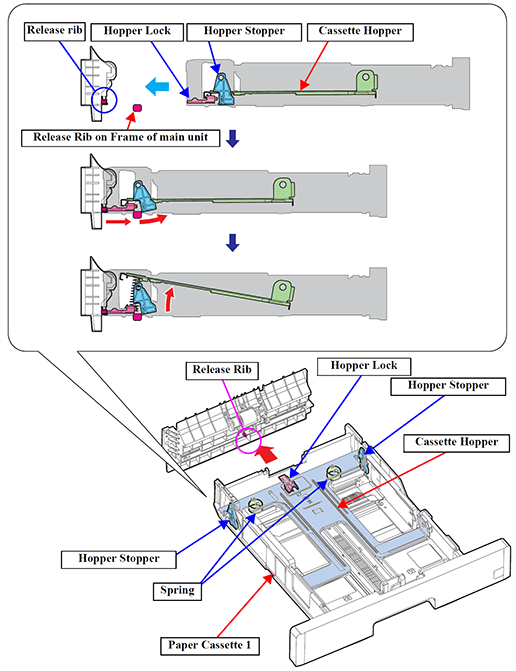 Release rib

Hopper Lock

Hopper Stopper

Cassette Hopper

Release Rib on Frame of main unit

Release Rib

Hopper Lock

Hopper Stopper

Cassette Hopper

Hopper Stopper

Spring

Paper Cassette 1