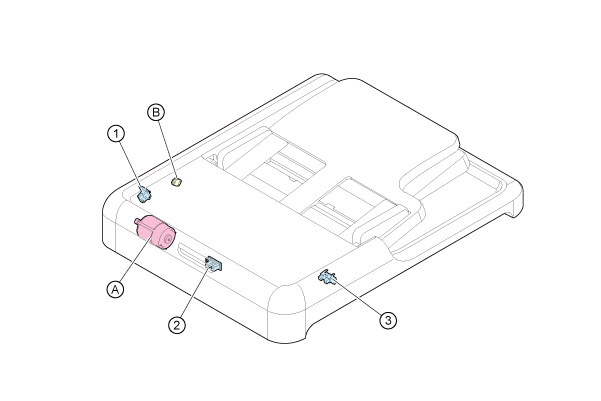 B
1
A
2
3