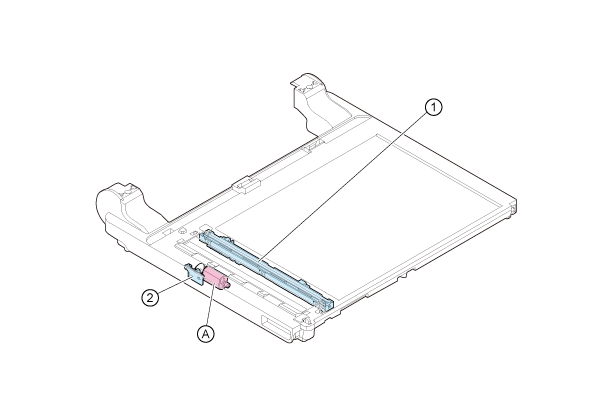 1
2
A