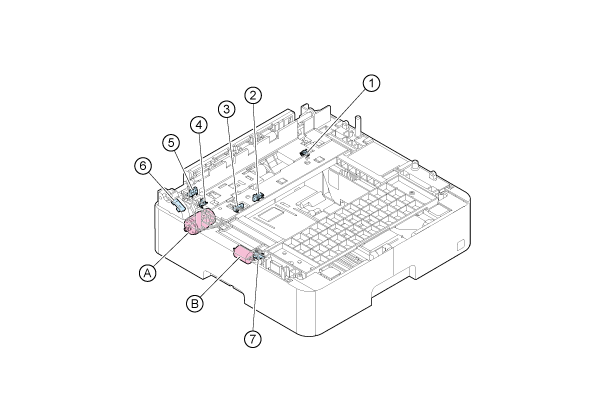 1
2
3
4
5
6
A
B
7