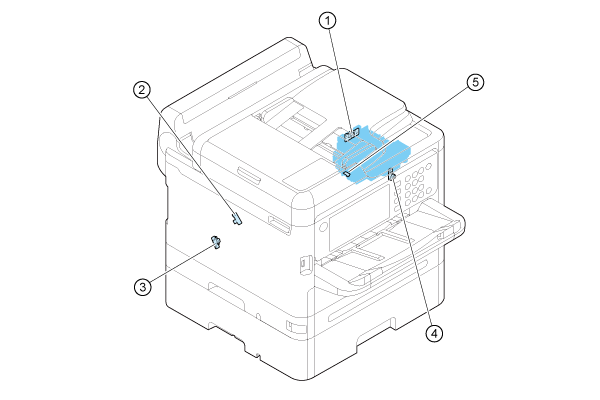 1
2
5
3
4