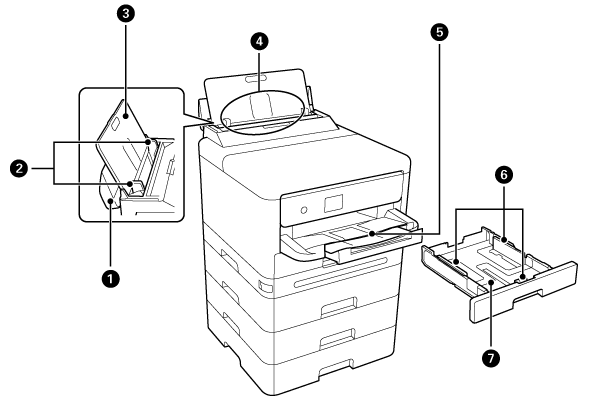 3
4
5
2
6
1
7