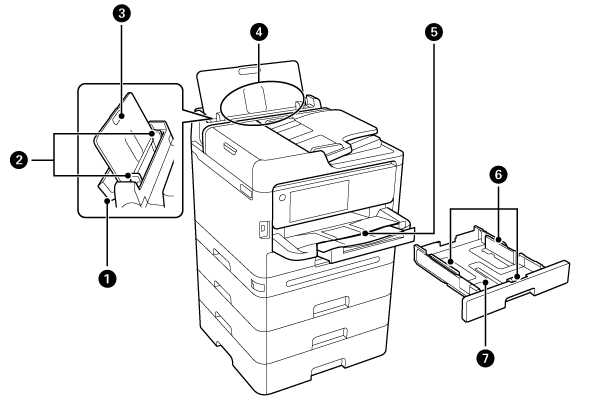 3
4
5
2
6
1
7