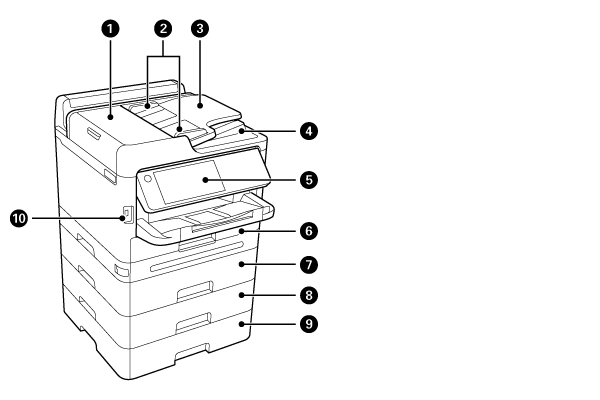 1
2
3
4
5
10
6
7
8
9