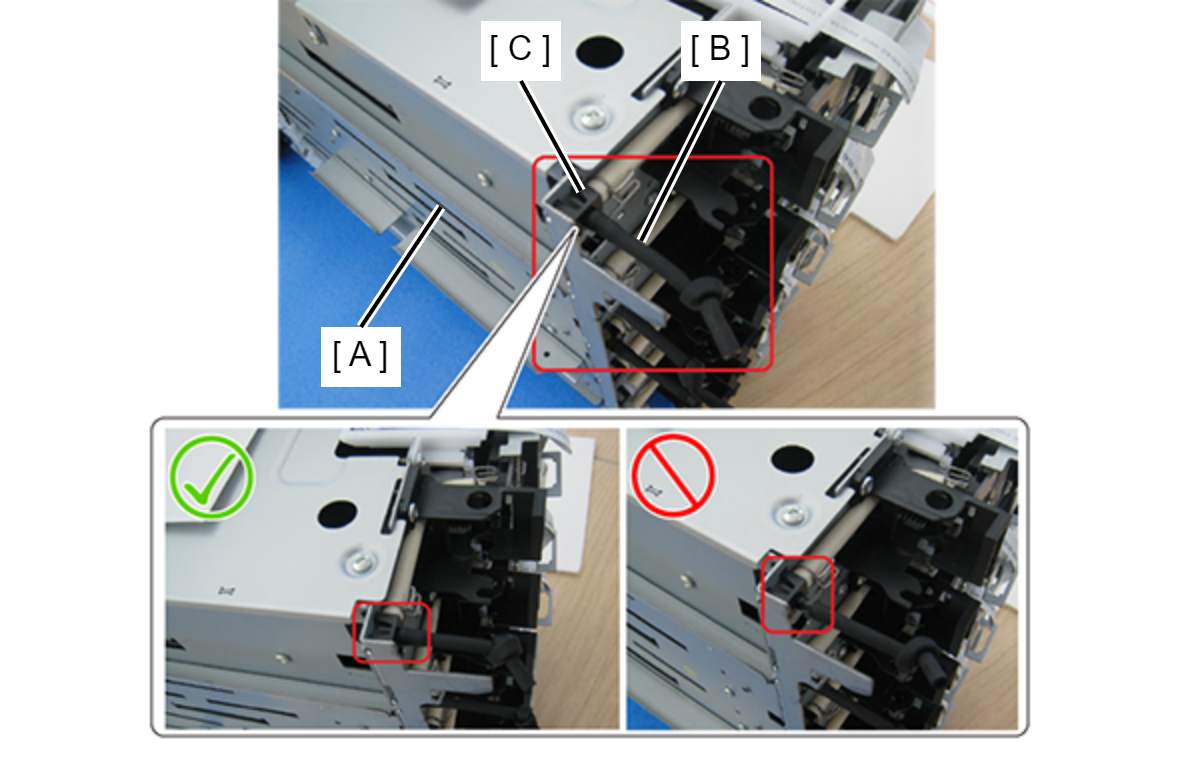 [ C ]
[ B ]
[ A ]