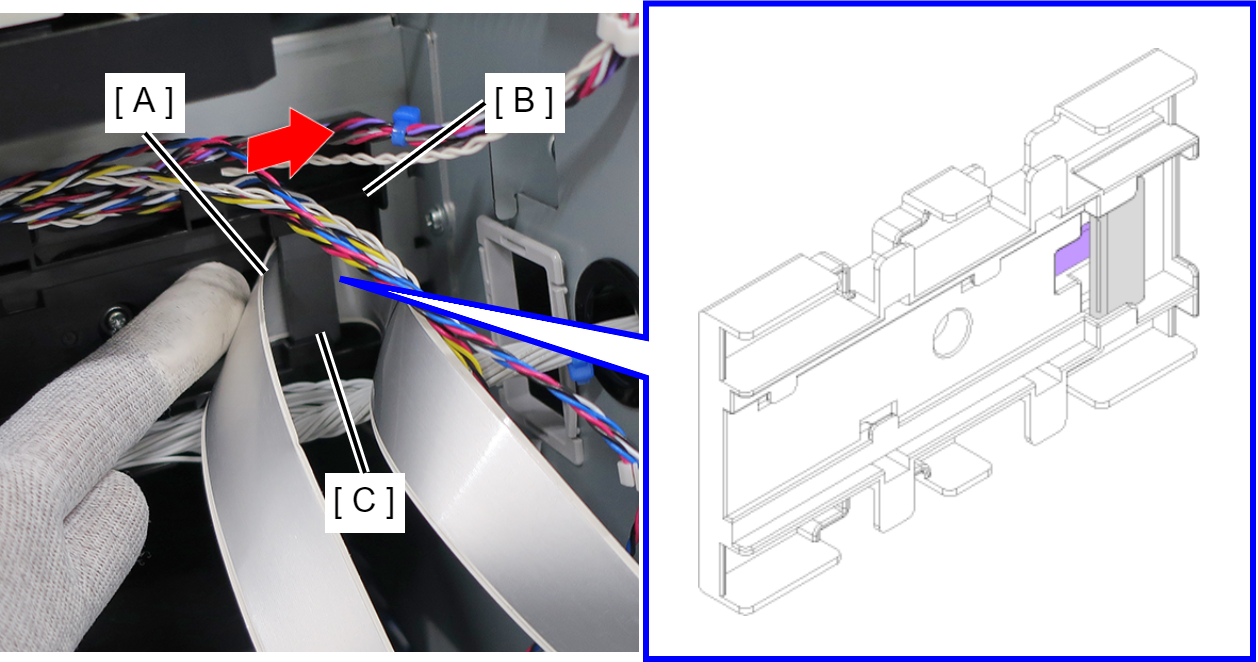 [ A ]

[ B ]

[ C ]