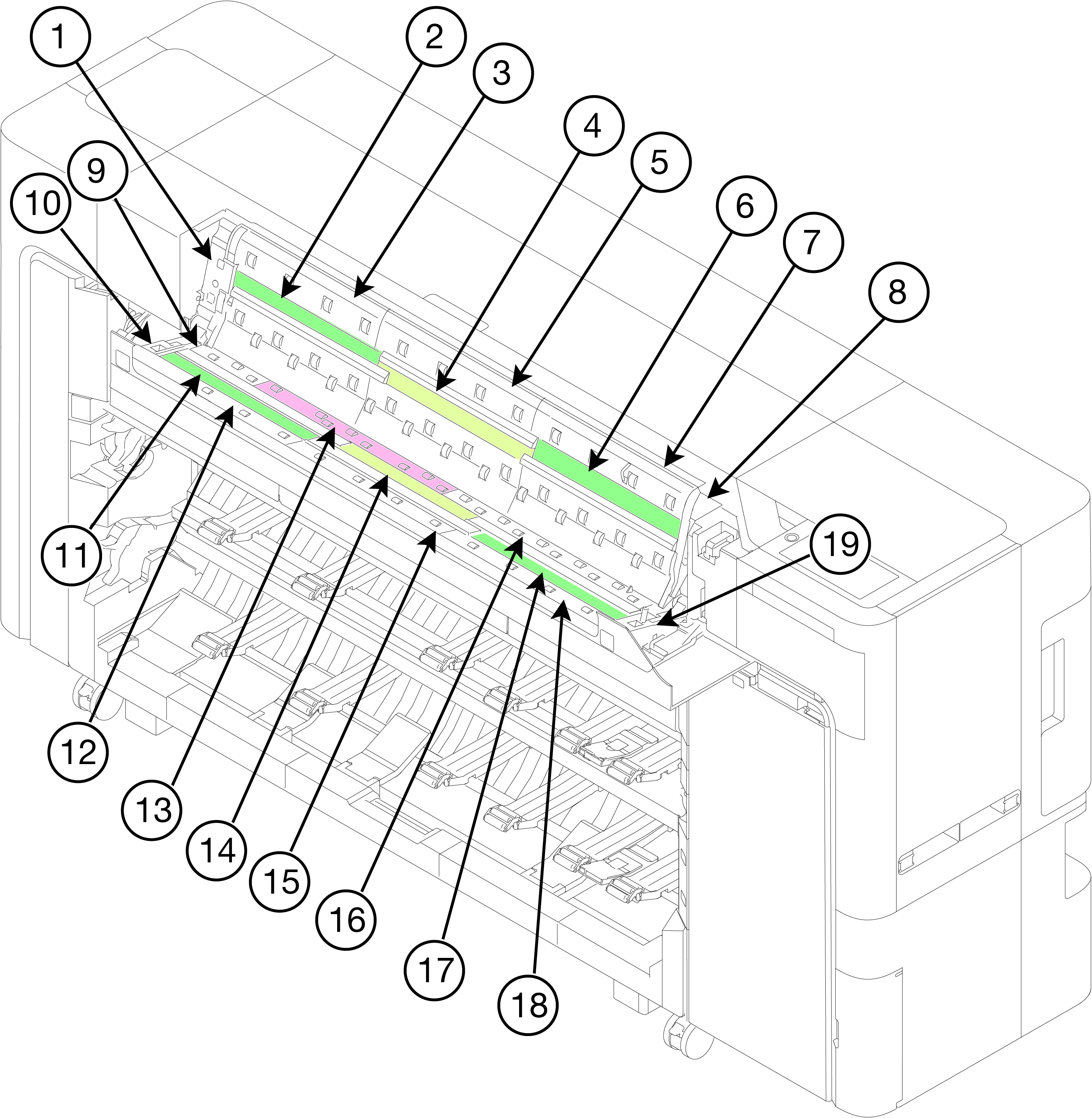 1
2
3
4
5
6
7
8
9
10
11
12
13
14
15
16
17
18
19