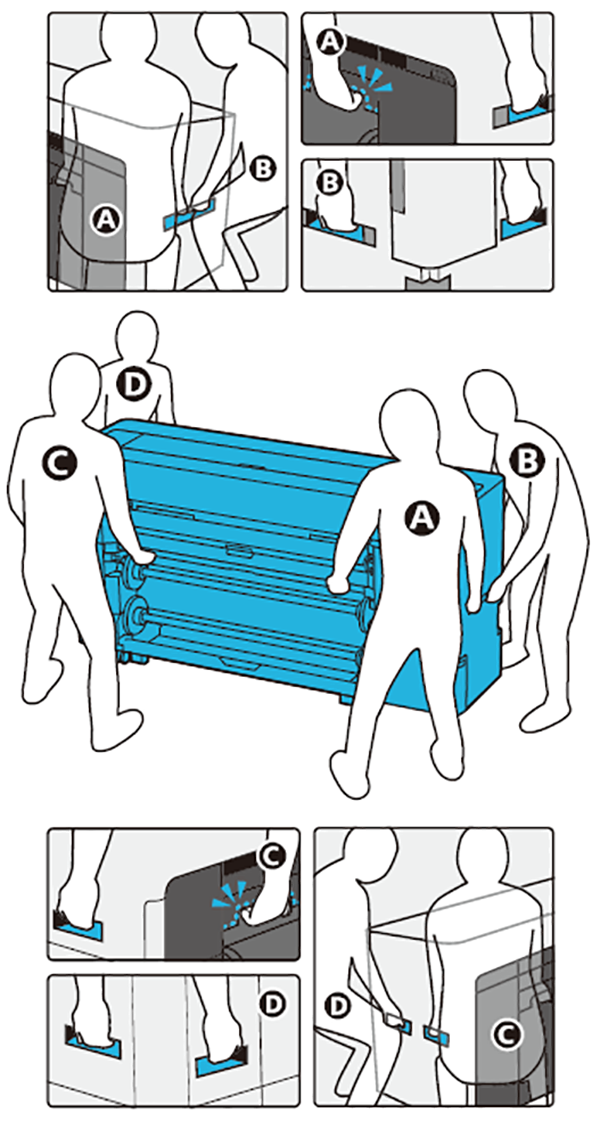 A
B
A
B
D
C
A
B
C
D
D
C