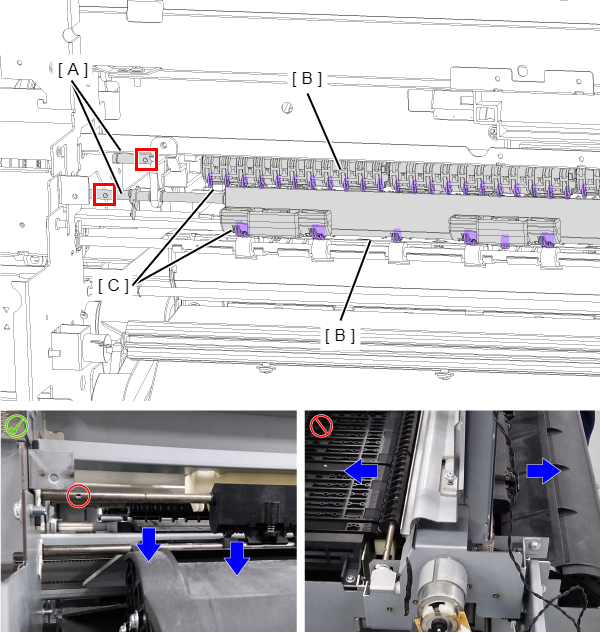 [ A ]

[ B ]

[ C ]

[ B ]