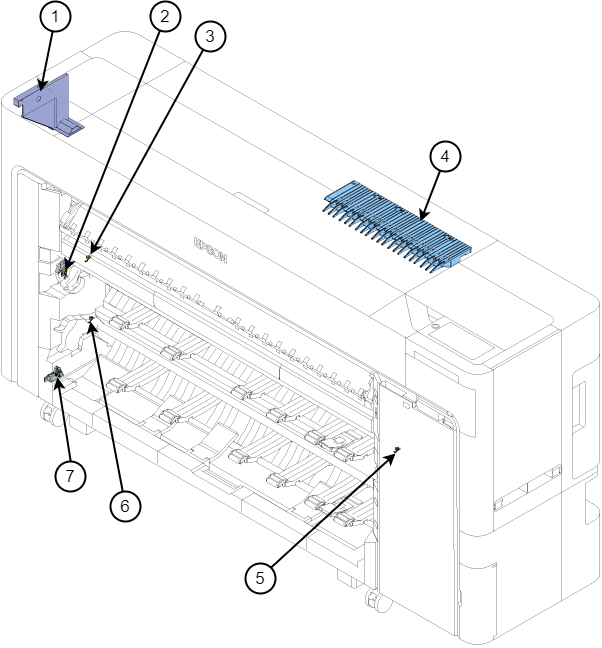 1
2
3
4
EPSON
7
6
5