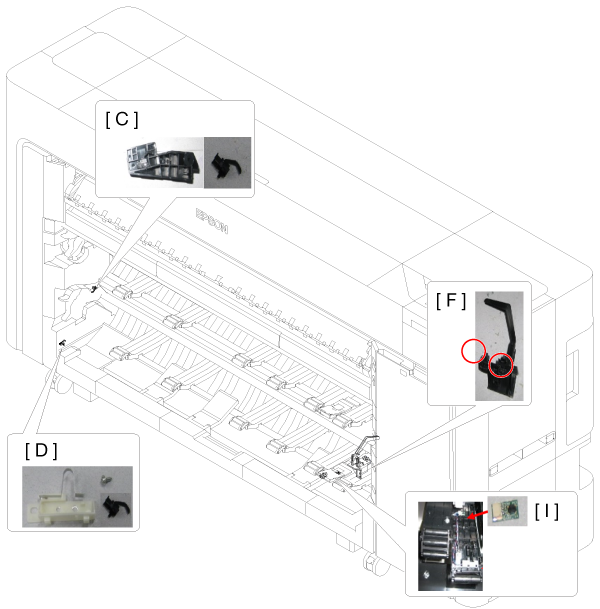 [ C ]

EPSON

[ F ]

[ D ]

[ I ]