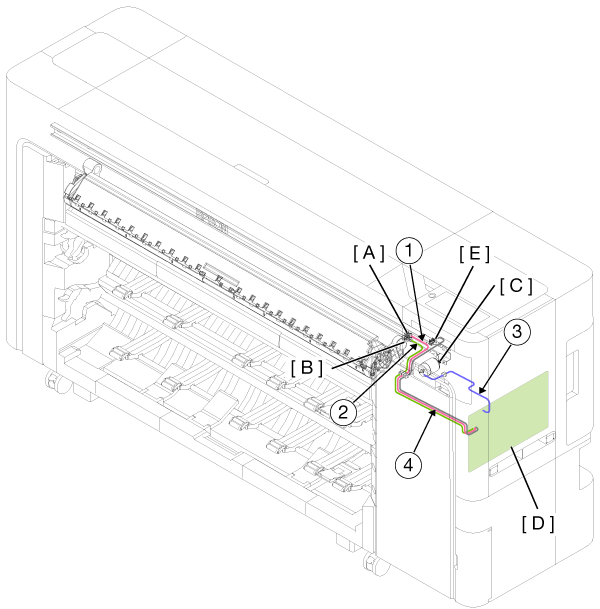 [ A ]
1
[ E ]
[ C ]
3
[ B ]
2
4
[ D ]