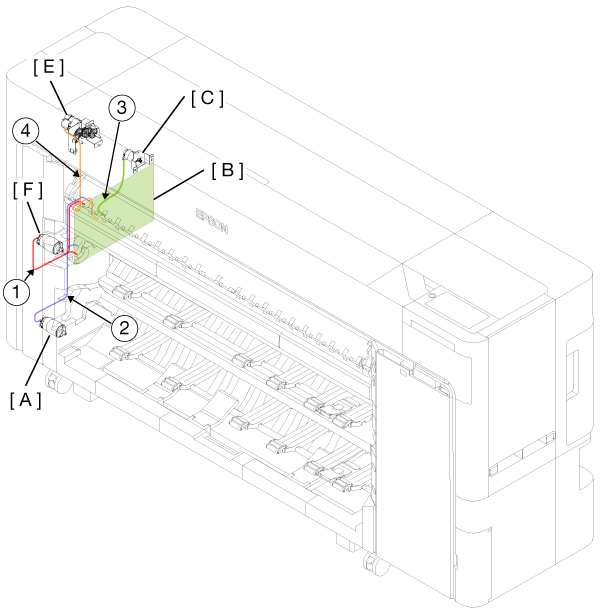 [ E ]
3
[ C ]
4
[ B ]
[ F ]
EPSON
1
2
[ A ]