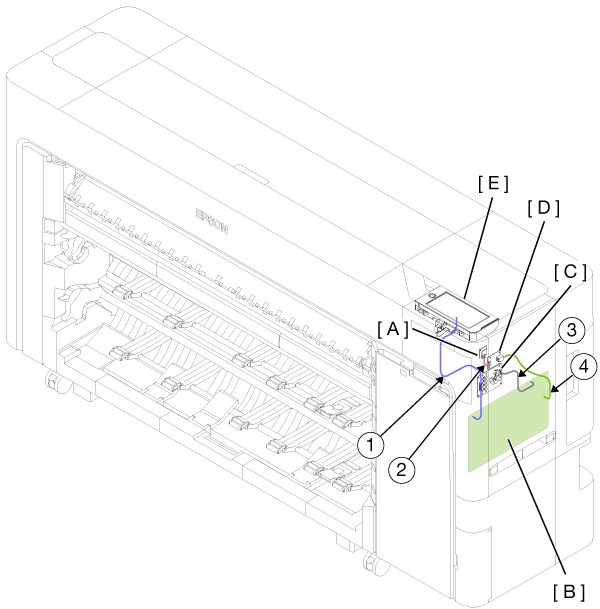 EPSON
[ E ]
[ D ]
[ C ]
[ A ]
3
4
1
2
[ B ]