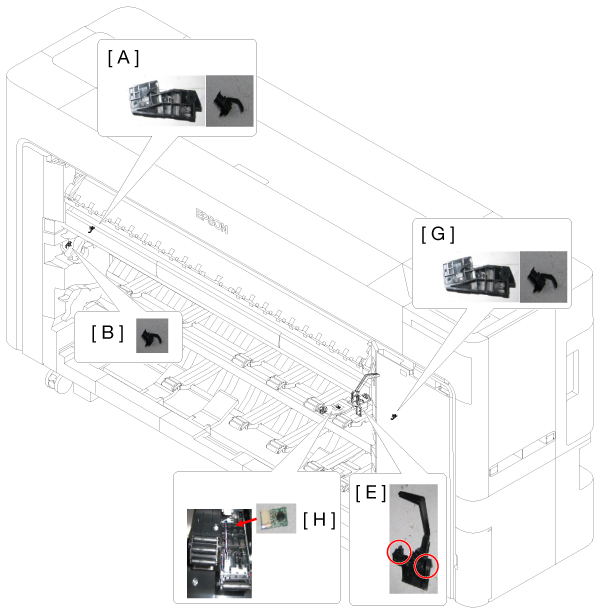 [ A ]

EPSON

[ G ]

[ B ]

[ H ]

[ E ]