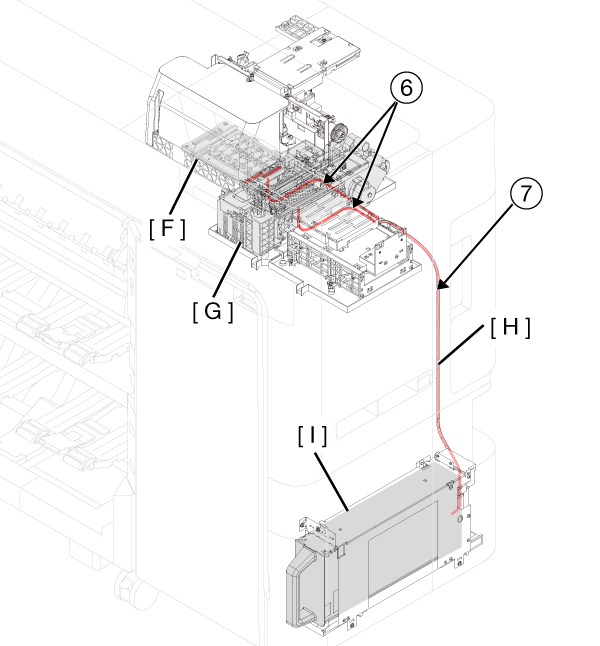 6

7

[ F ]

[ G ]

[ H ]

[ I ]